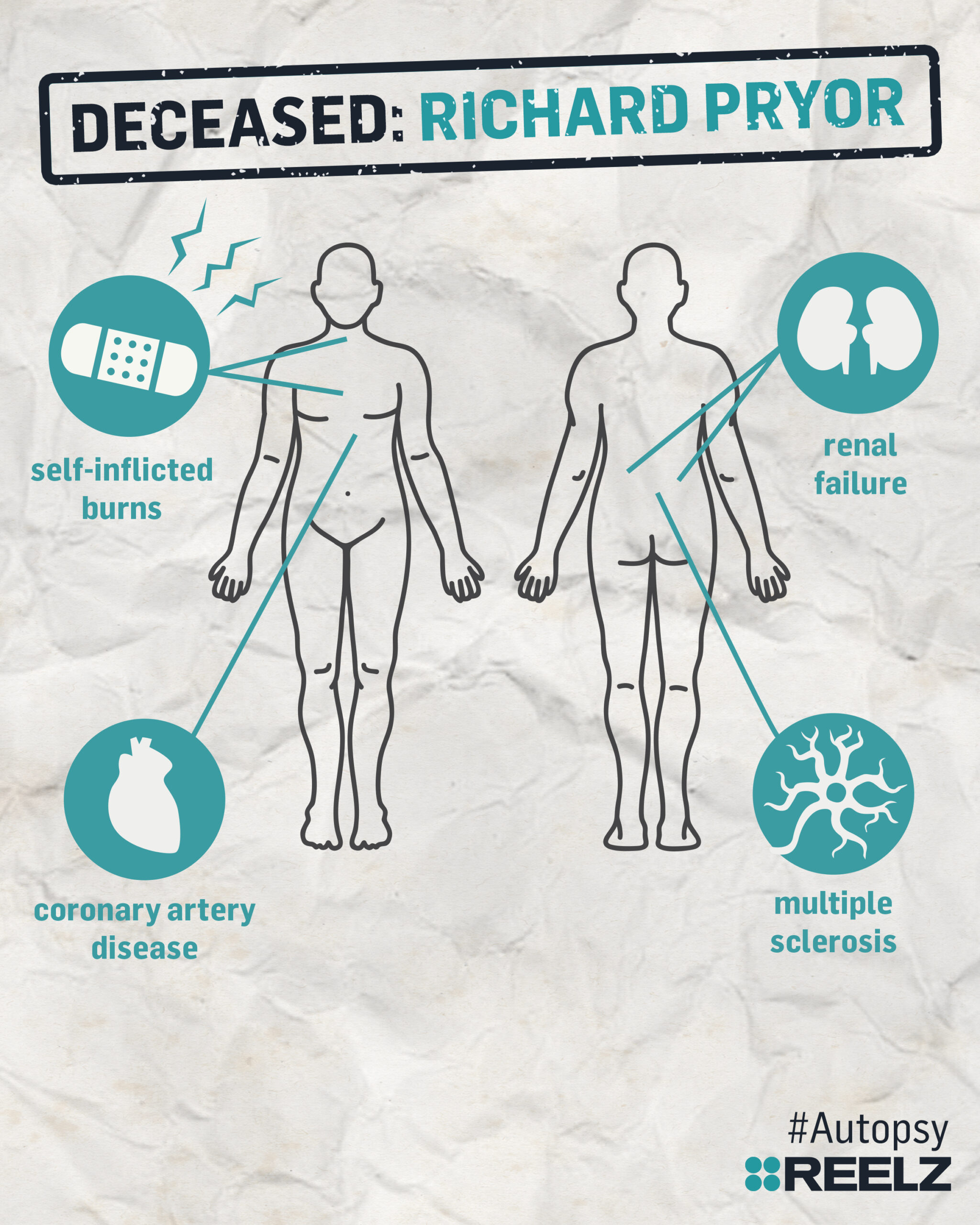 DECEASED: RICHARD PRYOR

self-inflicted burns

renal failure

coronary artery disease

multiple sclerosis

#Autopsy
REELZ